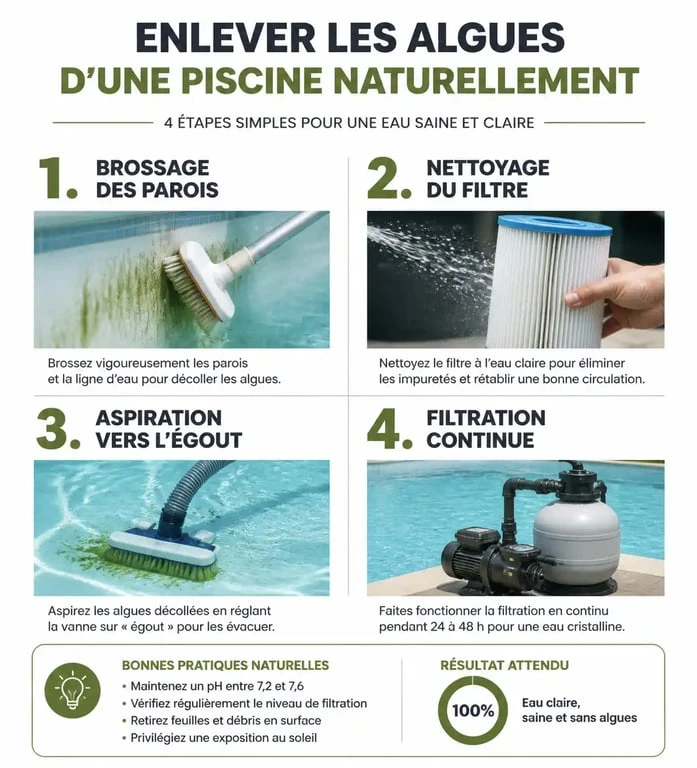 ENLEVER LES ALGUES
D'UNE PISCINE NATURELLEMENT

4 ÉTAPES SIMPLES POUR UNE EAU SAINE ET CLAIRE

1. BROSSAGE DES PAROIS

Brossez vigoureusement les parois et la ligne d'eau pour décoller les algues.

2. NETTOYAGE DU FILTRE

Nettoyez le filtre à l'eau claire pour éliminer les impuretés et rétablir une bonne circulation.

3. ASPIRATION VERS L'ÉGOUT

Aspirez les algues décollées en réglant la vanne sur « égout » pour les évacuer.

4. FILTRATION CONTINUE

Faites fonctionner la filtration en continu pendant 24 à 48 h pour une eau cristalline.

BONNES PRATIQUES NATURELLES
• Maintenez un pH entre 7,2 et 7,6
• Vérifiez régulièrement le niveau de filtration
• Retirez feuilles et débris en surface
• Privilégiez une exposition au soleil

RÉSULTAT ATTENDU
100%
Eau claire, saine et sans algues