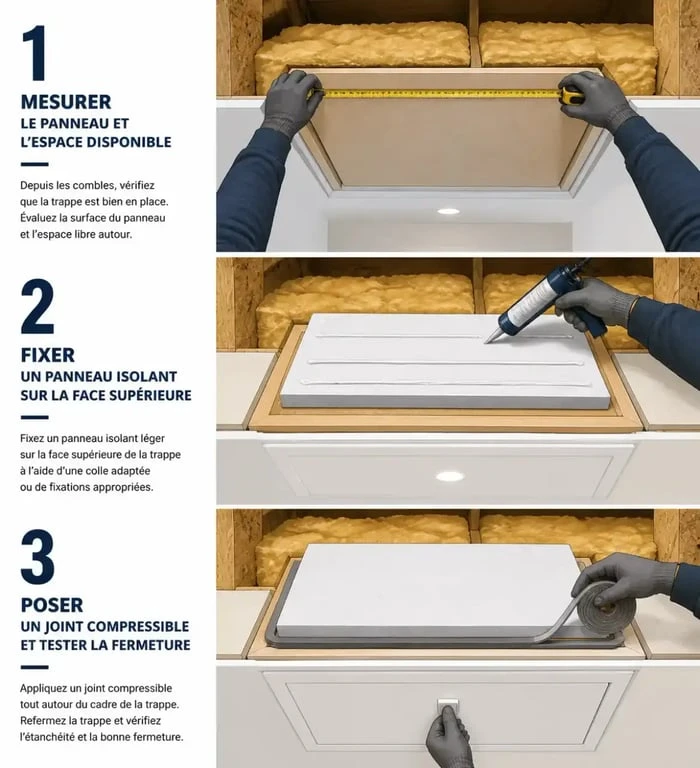 1

MESURER
LE PANNEAU ET
L'ESPACE DISPONIBLE

Depuis les combles, vérifiez que la trappe est bien en place. Évaluez la surface du panneau et l'espace libre autour.

2

FIXER
UN PANNEAU ISOLANT
SUR LA FACE SUPÉRIEURE

Fixez un panneau isolant léger sur la face supérieure de la trappe à l'aide d'une colle adaptée ou de fixations appropriées.

3

POSER
UN JOINT COMPRESSIBLE
ET TESTER LA FERMETURE

Appliquez un joint compressible tout autour du cadre de la trappe. Refermez la trappe et vérifiez l'étanchéité et la bonne fermeture.