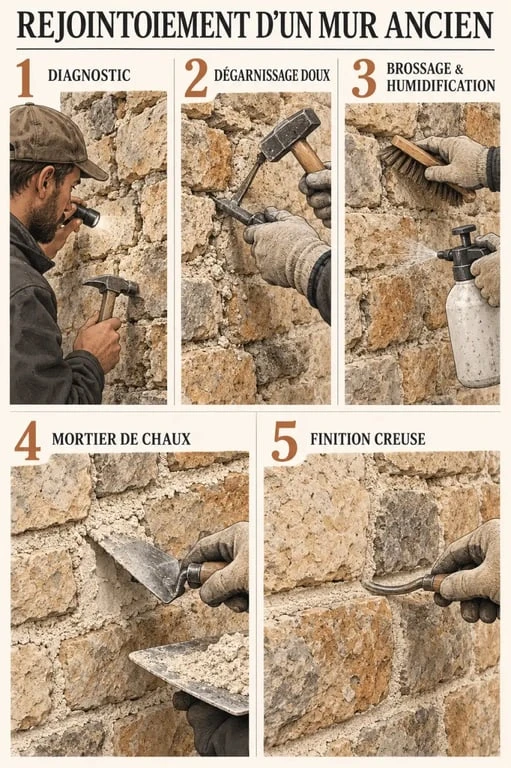 REJOINTOIEMENT D'UN MUR ANCIEN

1 DIAGNOSTIC

2 DÉGARNISSAGE DOUX

3 BROSSAGE & HUMIDIFICATION

4 MORTIER DE CHAUX

5 FINITION CREUSE